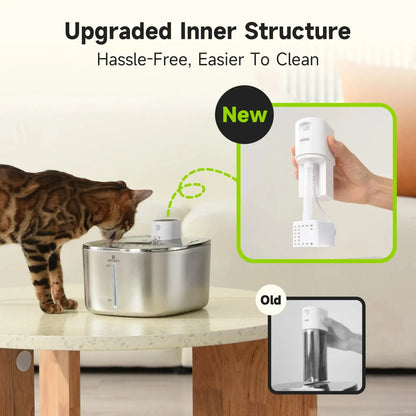 Upgraded Inner Structure

Hassle-Free, Easier To Clean

New

Old