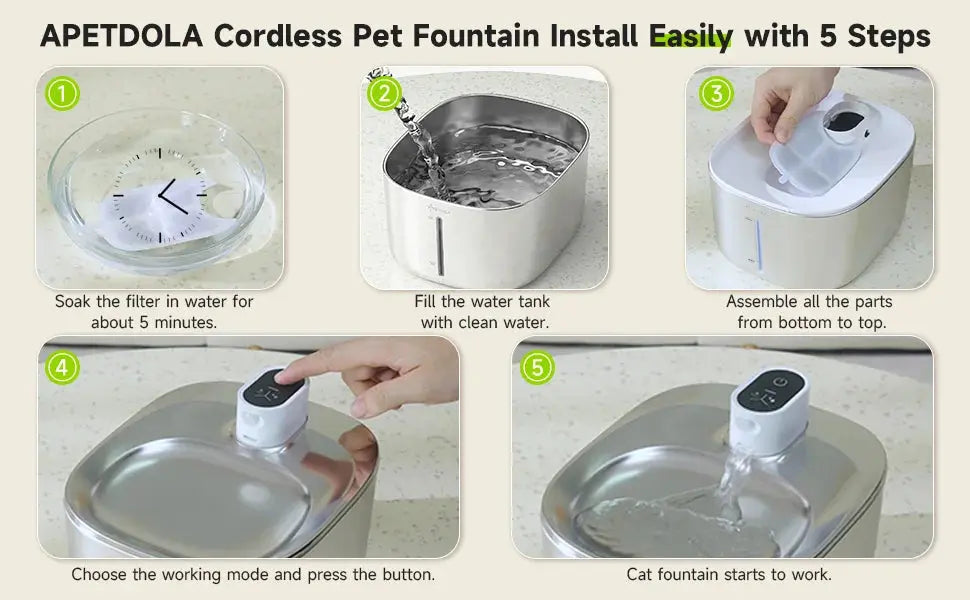 APETDOLA Cordless Pet Fountain Install Easily with 5 Steps

1

Soak the filter in water for about 5 minutes.

2

Fill the water tank with clean water.

3

Assemble all the parts from bottom to top.

4

Choose the working mode and press the button.

5

Cat fountain starts to work.