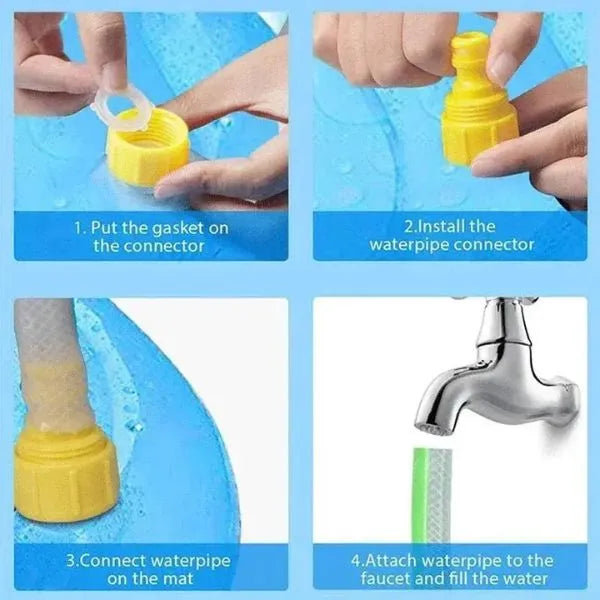 1. Put the gasket on the connector

2.Install the waterpipe connector

3.Connect waterpipe on the mat

4.Attach waterpipe to the faucet and fill the water